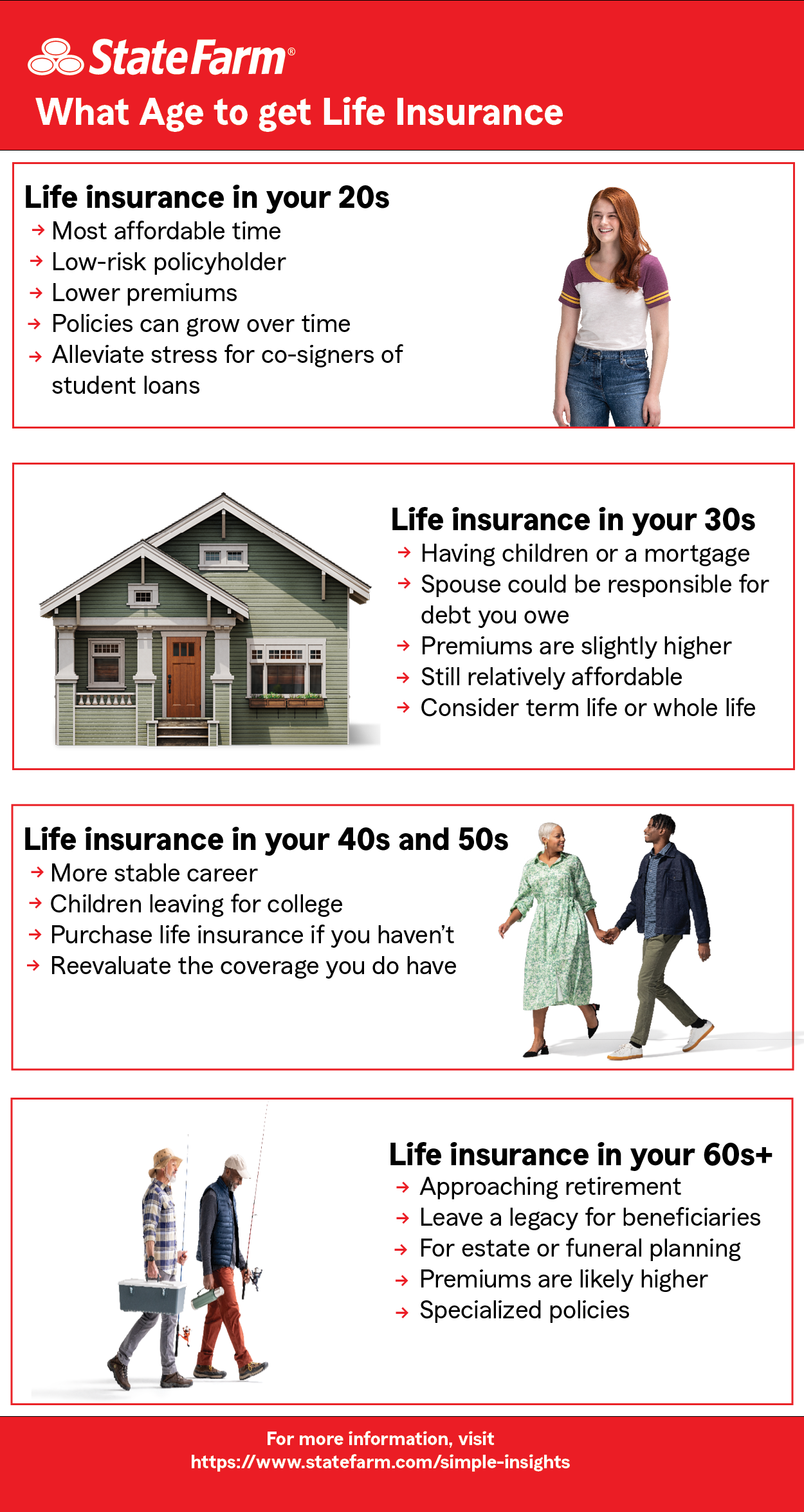 StateFarm®

What Age to get Life Insurance

Life insurance in your 20s
→ Most affordable time
→ Low-risk policyholder
→ Lower premiums
→ Policies can grow over time
→ Alleviate stress for co-signers of student loans

Life insurance in your 30s
→ Having children or a mortgage
→ Spouse could be responsible for debt you owe
→ Premiums are slightly higher
→ Still relatively affordable
→ Consider term life or whole life

Life insurance in your 40s and 50s
→ More stable career
→ Children leaving for college
→ Purchase life insurance if you haven't
→ Reevaluate the coverage you do have

Life insurance in your 60s+
→ Approaching retirement
→ Leave a legacy for beneficiaries
→ For estate or funeral planning
→ Premiums are likely higher
→ Specialized policies

For more information, visit
https://www.statefarm.com/simple-insights